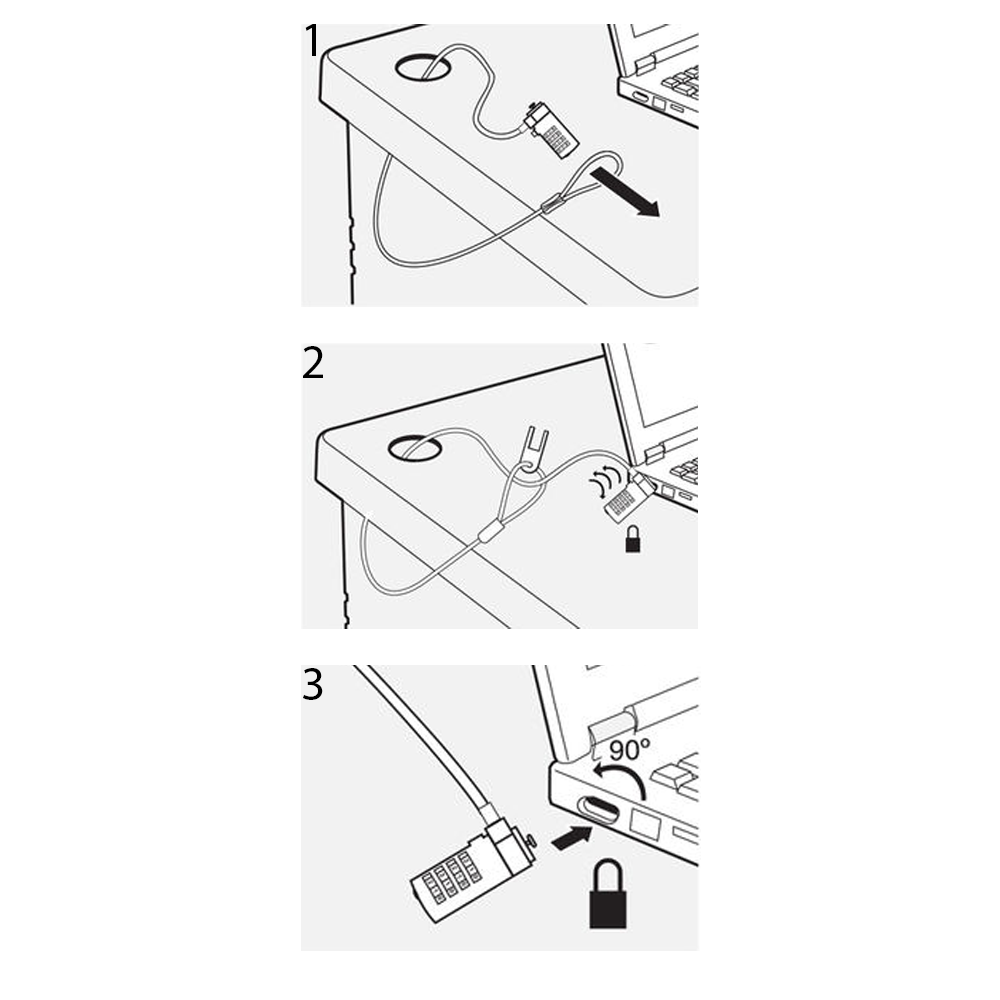 1

2

3

90°